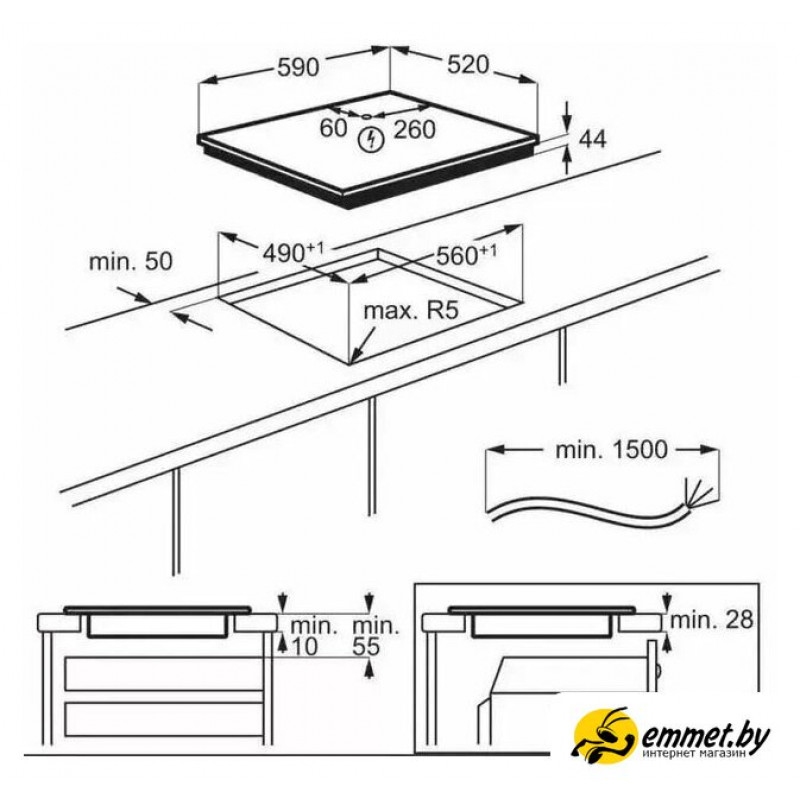 590
520
60
260
44
min. 50
$490^{+1}$
$560^{+1}$
max. R5
min. 1500
min.
10
min.
55
min. 28
emmet.by
интернет магазин